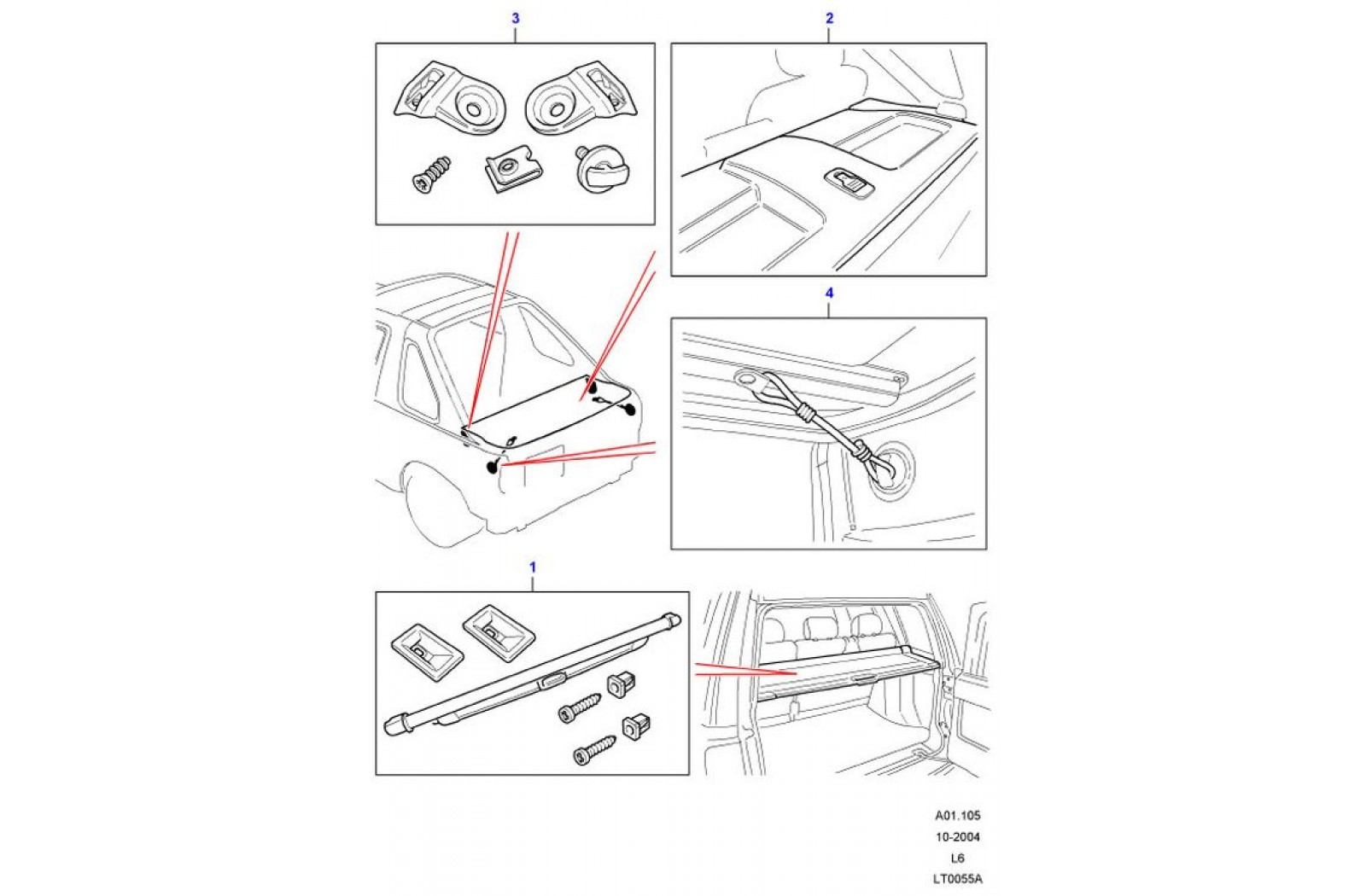 3

2

4

1

A01.105
10-2004
L6
LT0055A